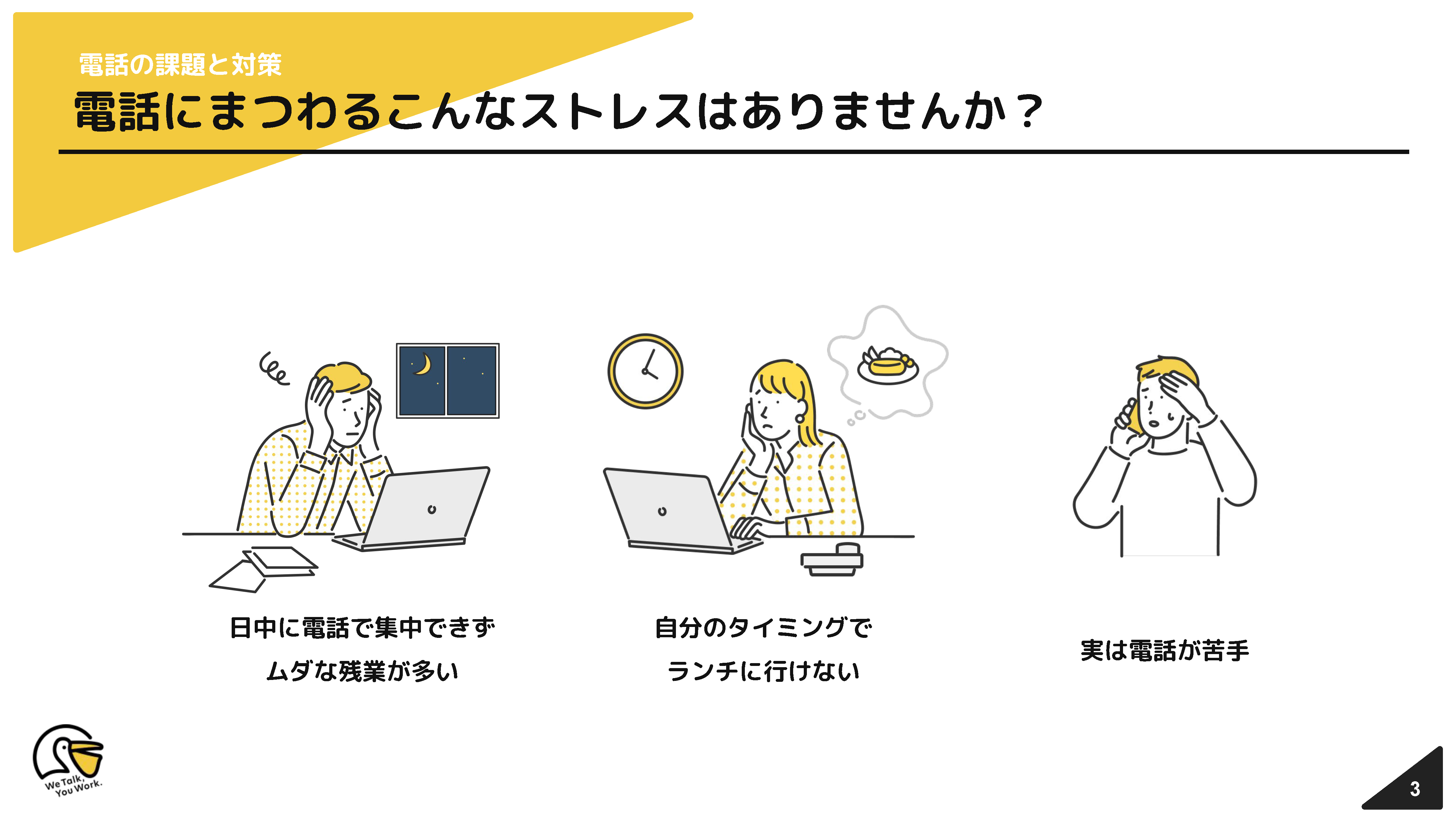 電話の課題と対策

電話にまつわるこんなストレスはありませんか？

日中に電話で集中できず
ムダな残業が多い

自分のタイミングで
ランチに行けない

実は電話が苦手

We Talk, You Work.

3