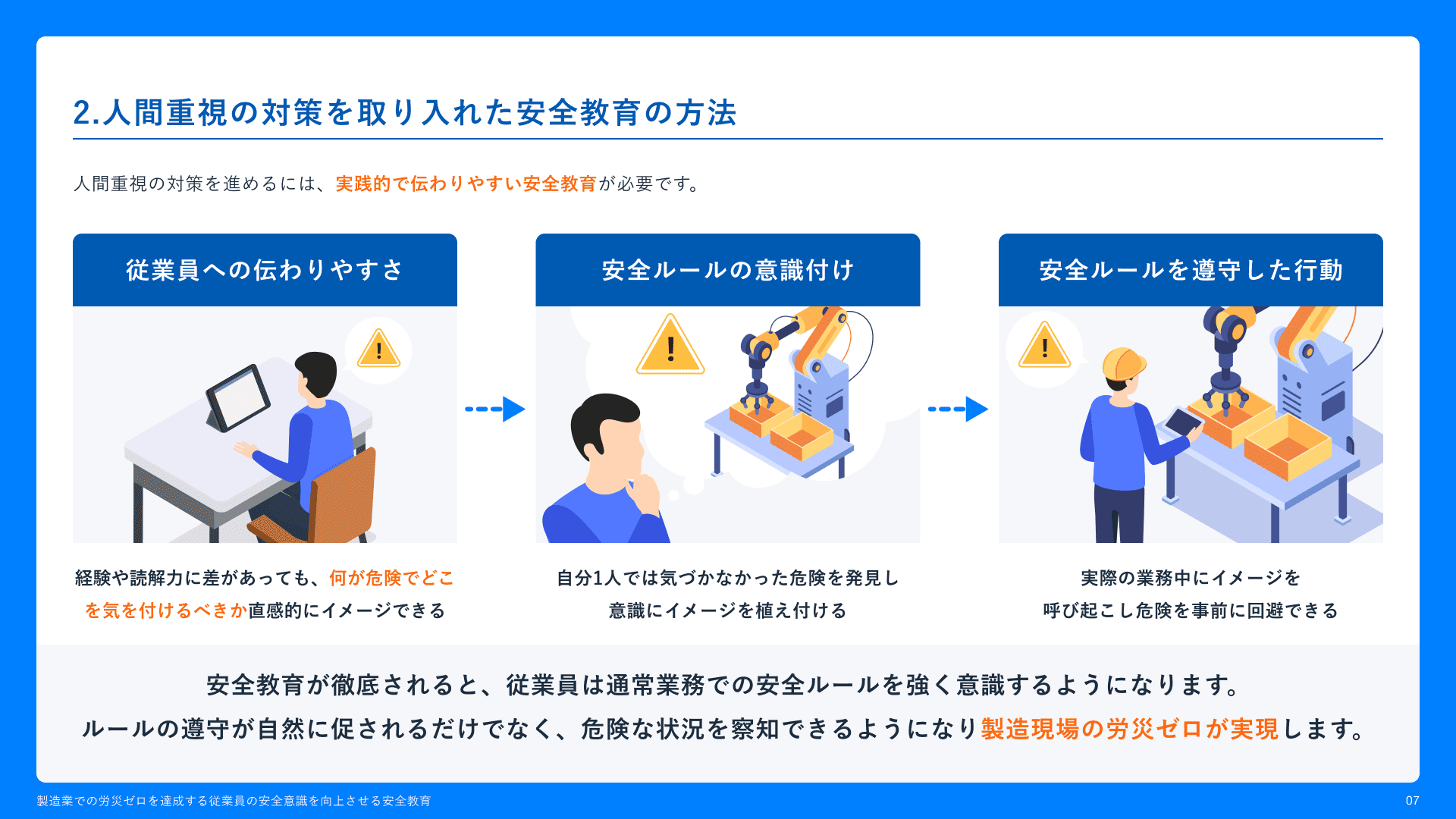 2.人間重視の対策を取り入れた安全教育の方法

人間重視の対策を進めるには、実践的で伝わりやすい安全教育が必要です。

従業員への伝わりやすさ

経験や読解力に差があっても、何が危険でどこを気を付けるべきか直感的にイメージできる

安全ルールの意識付け

自分1人では気づかなかった危険を発見し意識にイメージを植え付ける

安全ルールを遵守した行動

実際の業務中にイメージを呼び起こし危険を事前に回避できる

安全教育が徹底されると、従業員は通常業務での安全ルールを強く意識するようになります。
ルールの遵守が自然に促されるだけでなく、危険な状況を察知できるようになり製造現場の労災ゼロが実現します。

製造業での労災ゼロを達成する従業員の安全意識を向上させる安全教育

07